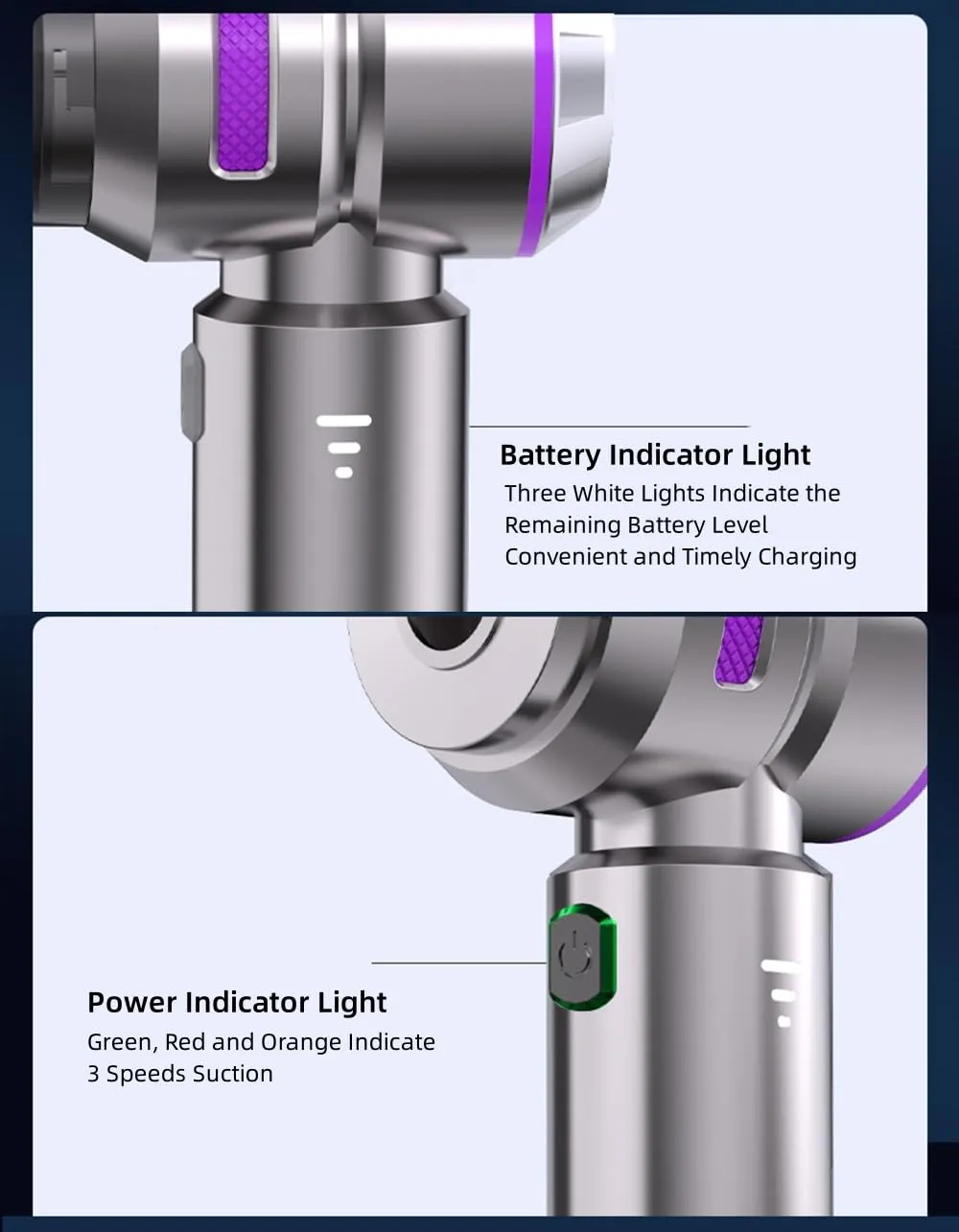 Battery Indicator Light
Three White Lights Indicate the Remaining Battery Level
Convenient and Timely Charging

Power Indicator Light
Green, Red and Orange Indicate
3 Speeds Suction